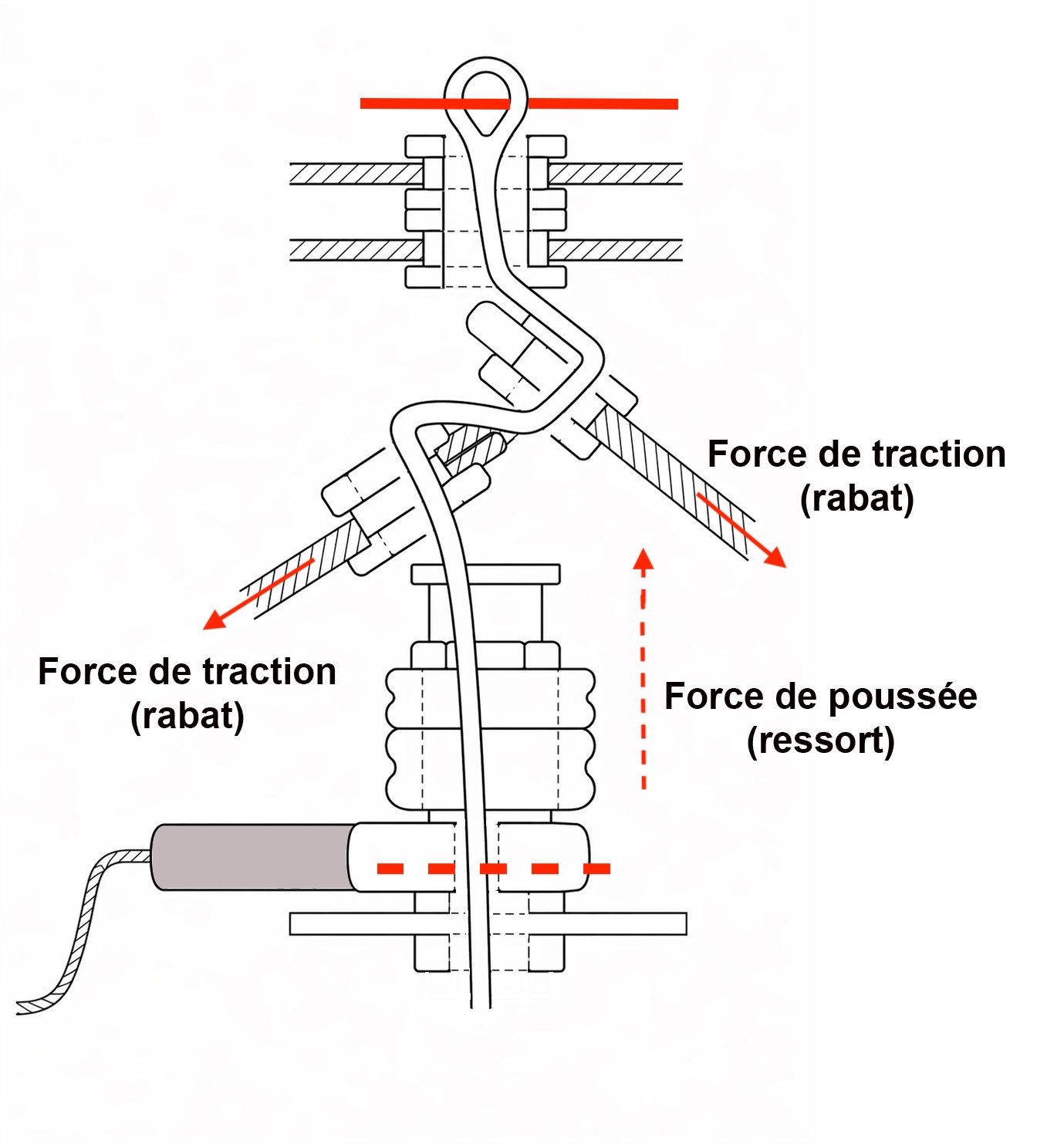 Force de traction
(rabat)

Force de traction
(rabat)

Force de poussée
(ressort)